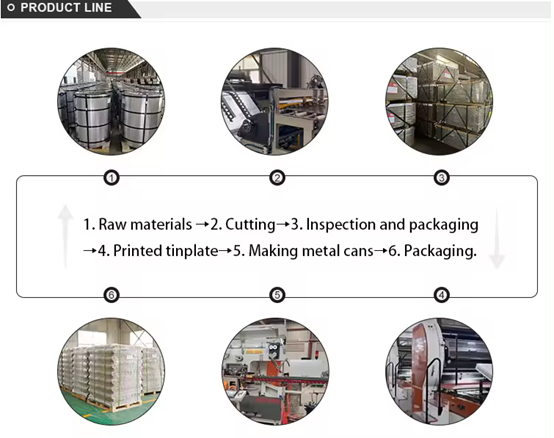 PRODUCT LINE

①
②
③

1. Raw materials →2. Cutting→3. Inspection and packaging →4. Printed tinplate→5. Making metal cans→6. Packaging.

⑥
⑤
④